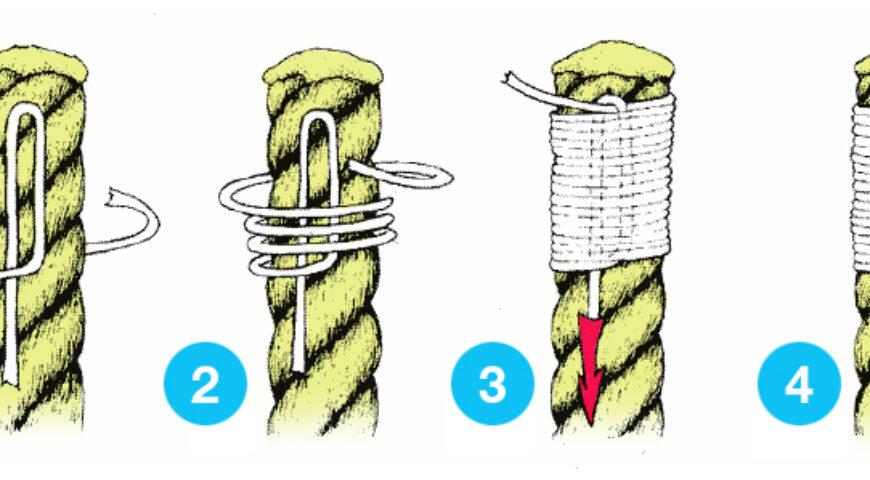 2

3

4